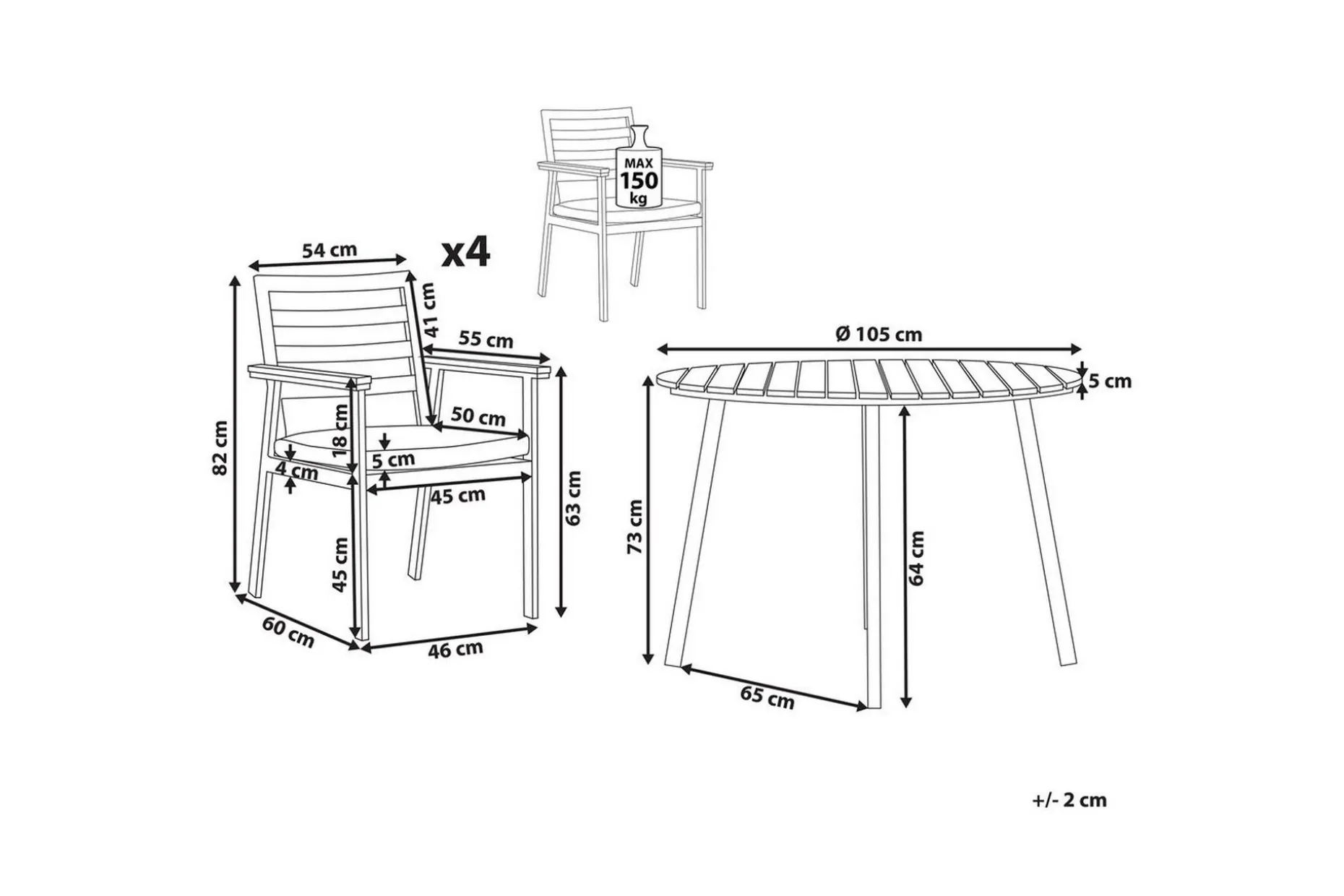 MAX
150
kg

54 cm
x4
41 cm
55 cm
82 cm
18 cm
50 cm
5 cm
4 cm
45 cm
63 cm
45 cm
60 cm
46 cm

Ø 105 cm
5 cm
73 cm
64 cm
65 cm

+/- 2 cm